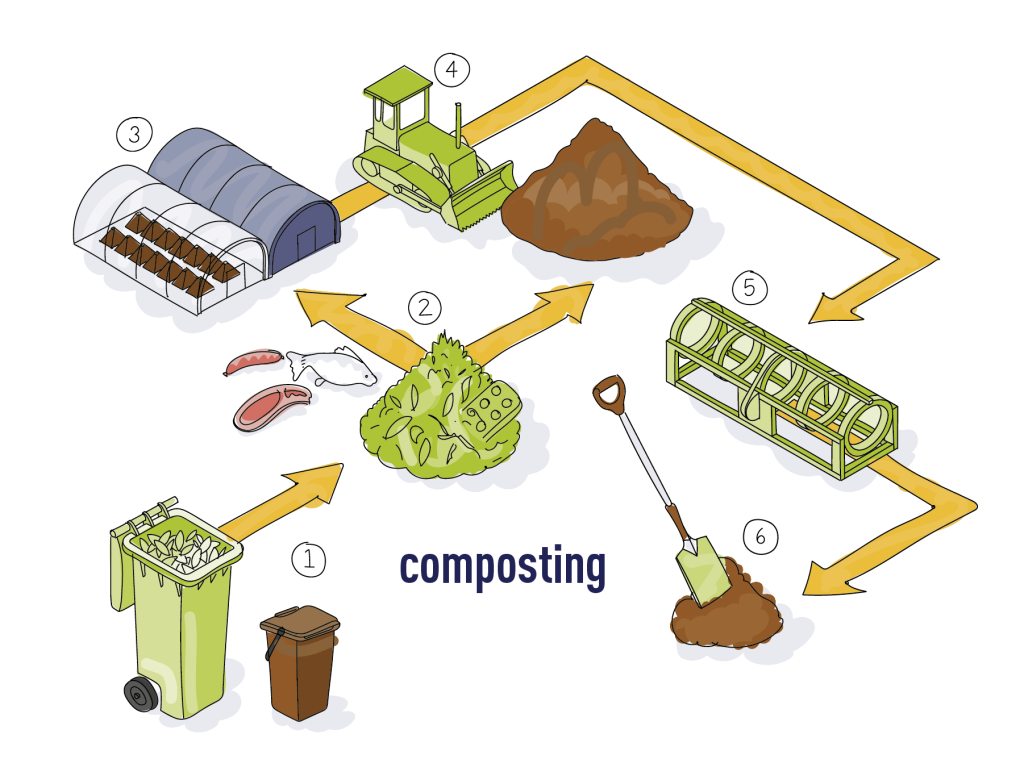 3
4
2
5
1
composting
6